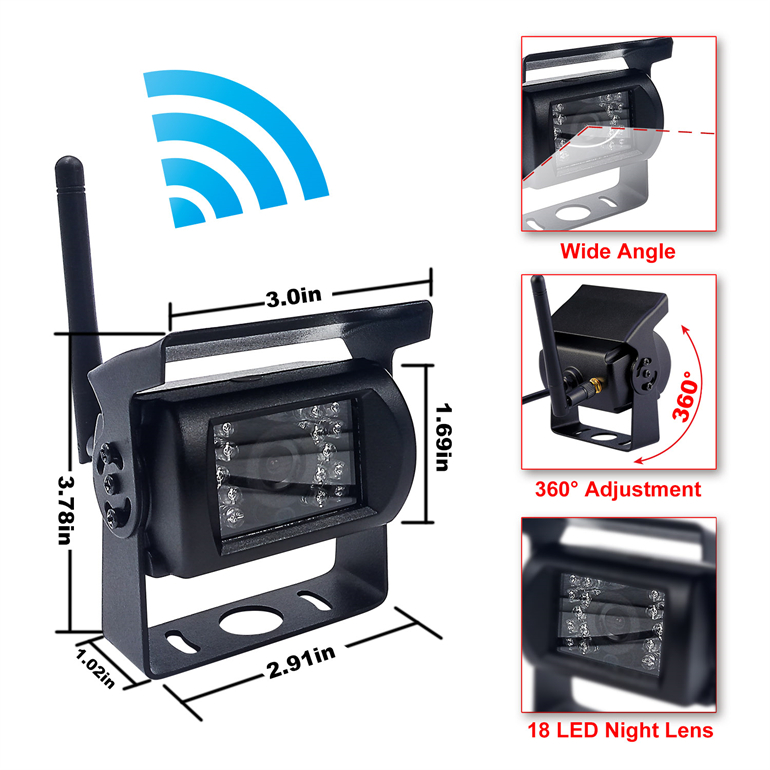 3.0in

1.69in

3.78in

1.02in

2.91in

Wide Angle

360°

360° Adjustment

18 LED Night Lens